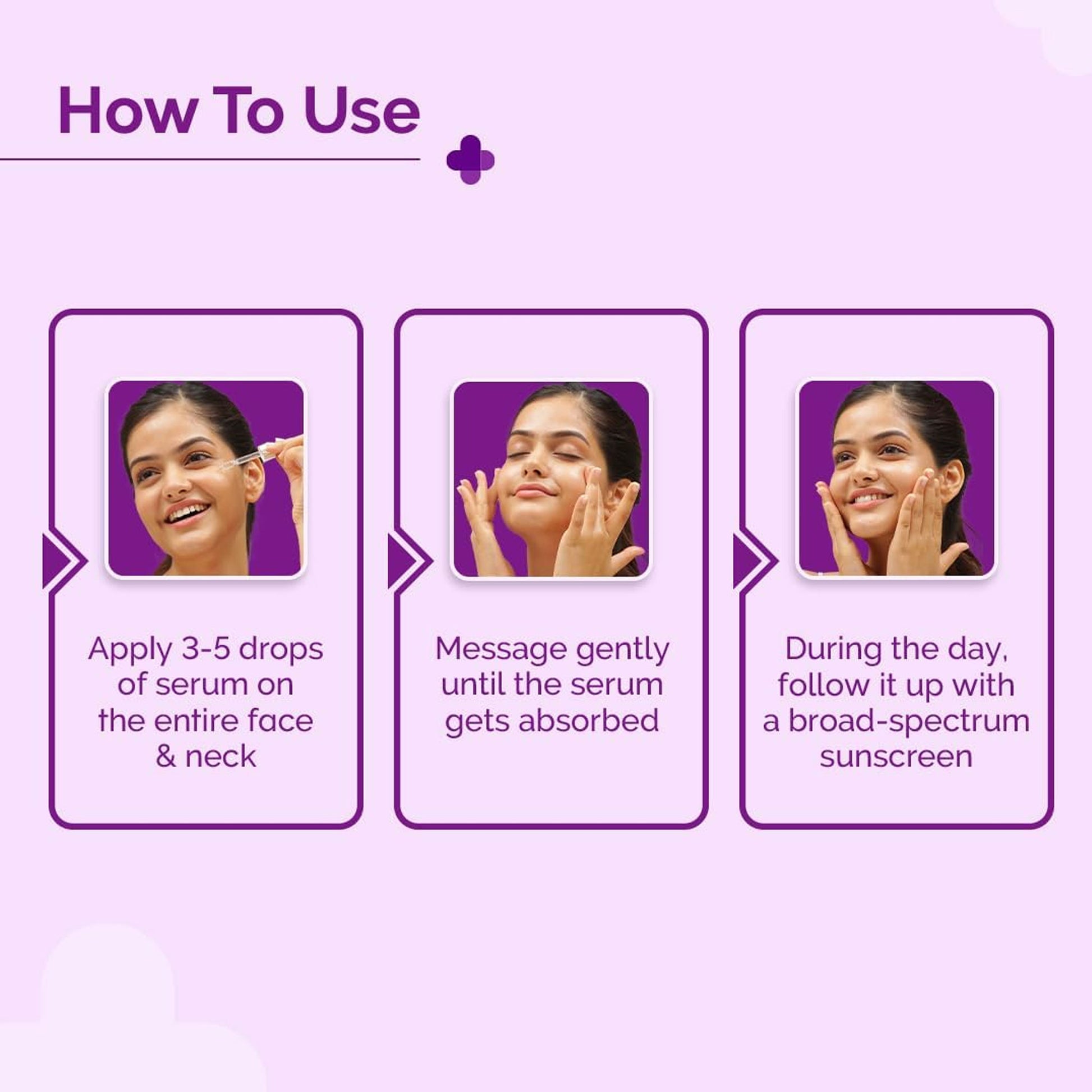 How To Use

Apply 3-5 drops of serum on the entire face & neck

Message gently until the serum gets absorbed

During the day, follow it up with a broad-spectrum sunscreen