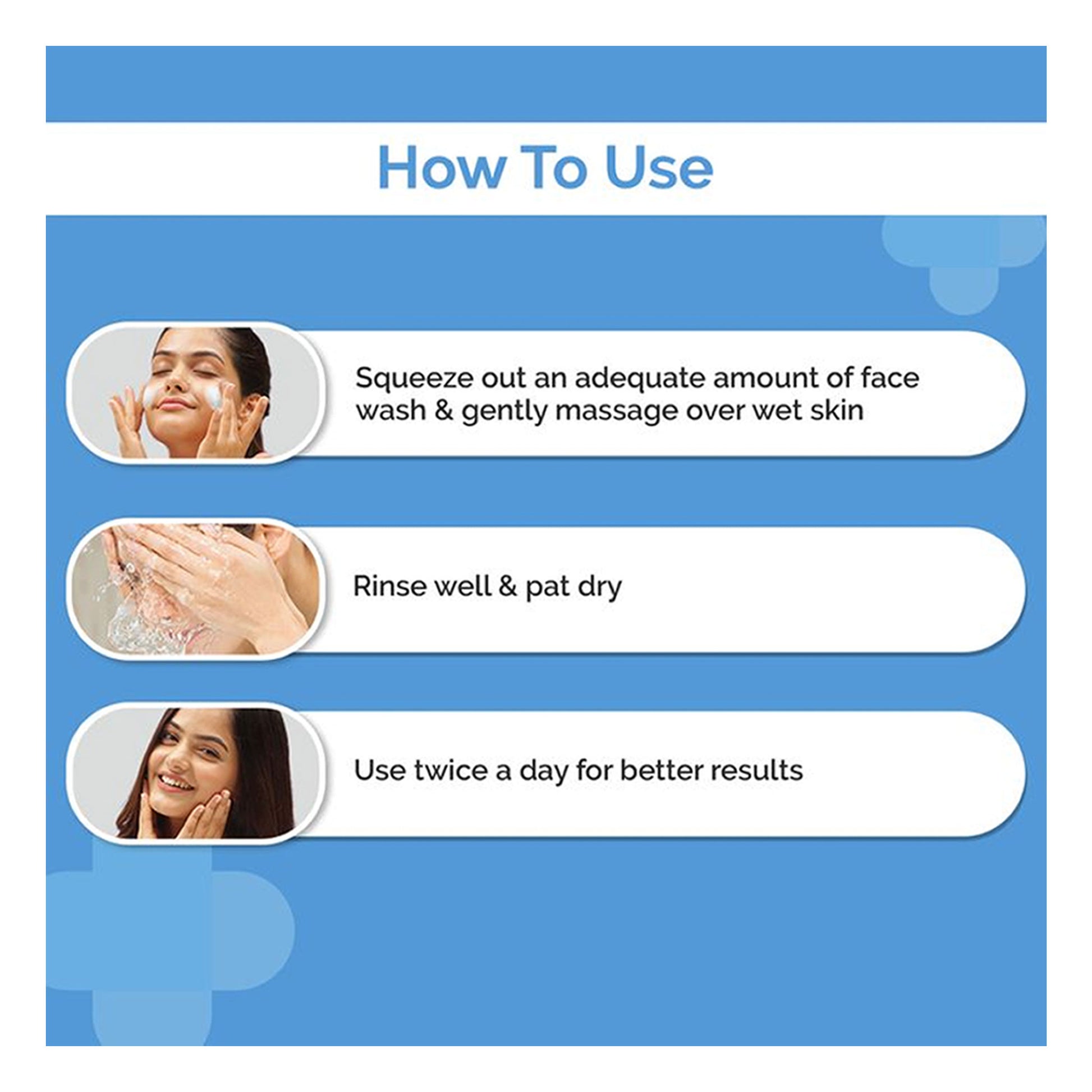 How To Use

Squeeze out an adequate amount of face wash & gently massage over wet skin

Rinse well & pat dry

Use twice a day for better results